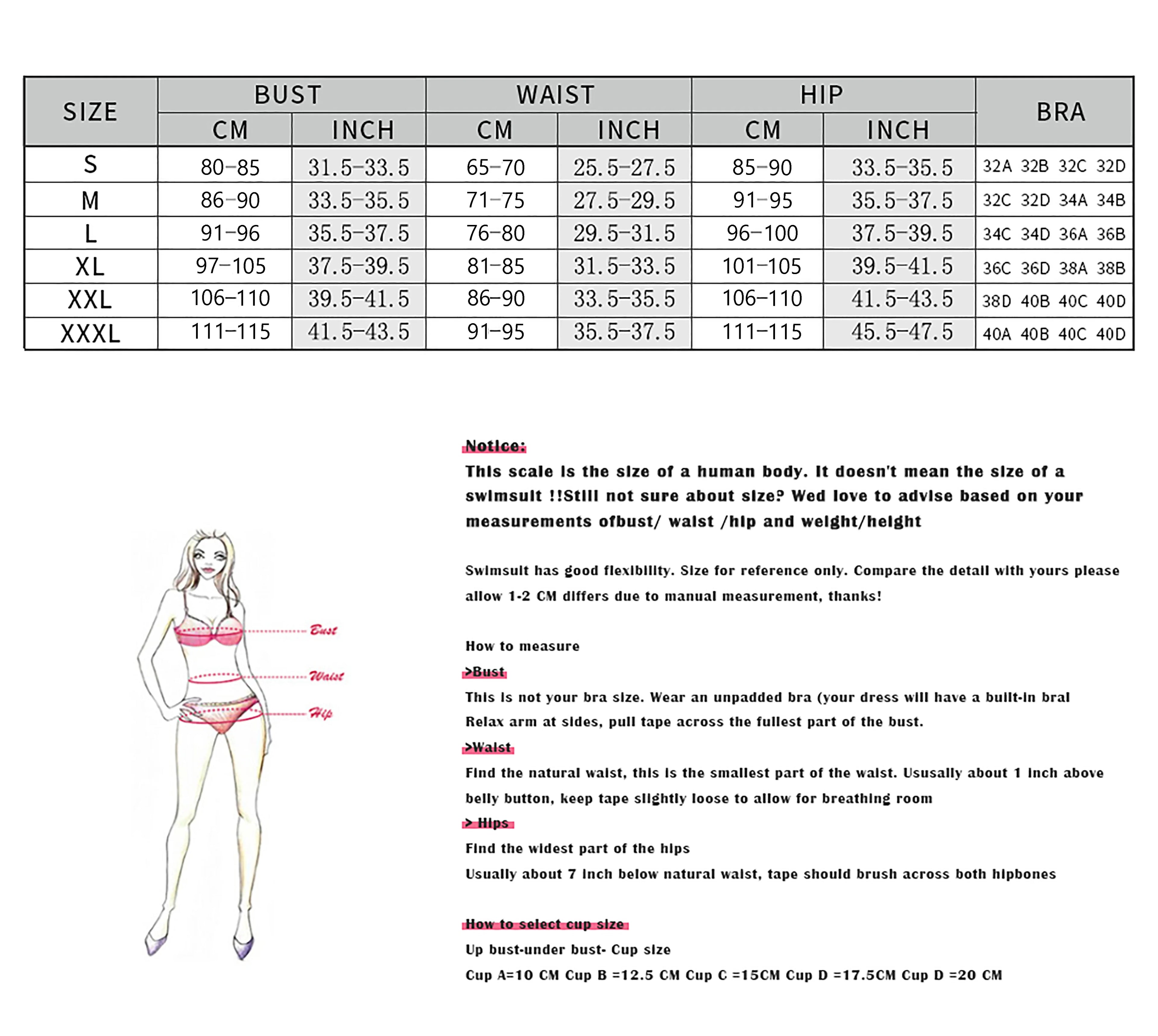 | SIZE | BUST CM | BUST INCH | WAIST CM | WAIST INCH | HIP CM | HIP INCH | BRA |
|---|---|---|---|---|---|---|---|
| S | 80-85 | 31.5-33.5 | 65-70 | 25.5-27.5 | 85-90 | 33.5-35.5 | 32A 32B 32C 32D |
| M | 86-90 | 33.5-35.5 | 71-75 | 27.5-29.5 | 91-95 | 35.5-37.5 | 32C 32D 34A 34B |
| L | 91-96 | 35.5-37.5 | 76-80 | 29.5-31.5 | 96-100 | 37.5-39.5 | 34C 34D 36A 36B |
| XL | 97-105 | 37.5-39.5 | 81-85 | 31.5-33.5 | 101-105 | 39.5-41.5 | 36C 36D 38A 38B |
| XXL | 106-110 | 39.5-41.5 | 86-90 | 33.5-35.5 | 106-110 | 41.5-43.5 | 38D 40B 40C 40D |
| XXXL | 111-115 | 41.5-43.5 | 91-95 | 35.5-37.5 | 111-115 | 45.5-47.5 | 40A 40B 40C 40D |

Bust
Waist
Hip

Notice:
This scale is the size of a human body. It doesn't mean the size of a swimsuit !!Still not sure about size? Wed love to advise based on your measurements ofbust/ waist /hip and weight/height

Swimsuit has good flexibility. Size for reference only. Compare the detail with yours please allow 1-2 CM differs due to manual measurement, thanks!

How to measure
>Bust
This is not your bra size. Wear an unpadded bra (your dress will have a built-in bral
Relax arm at sides, pull tape across the fullest part of the bust.
>Waist
Find the natural waist, this is the smallest part of the waist. Ususally about 1 inch above belly button, keep tape slightly loose to allow for breathing room
> Hips
Find the widest part of the hips
Usually about 7 inch below natural waist, tape should brush across both hipbones

How to select cup size
Up bust-under bust- Cup size
Cup A=10 CM Cup B =12.5 CM Cup C =15CM Cup D =17.5CM Cup D =20 CM